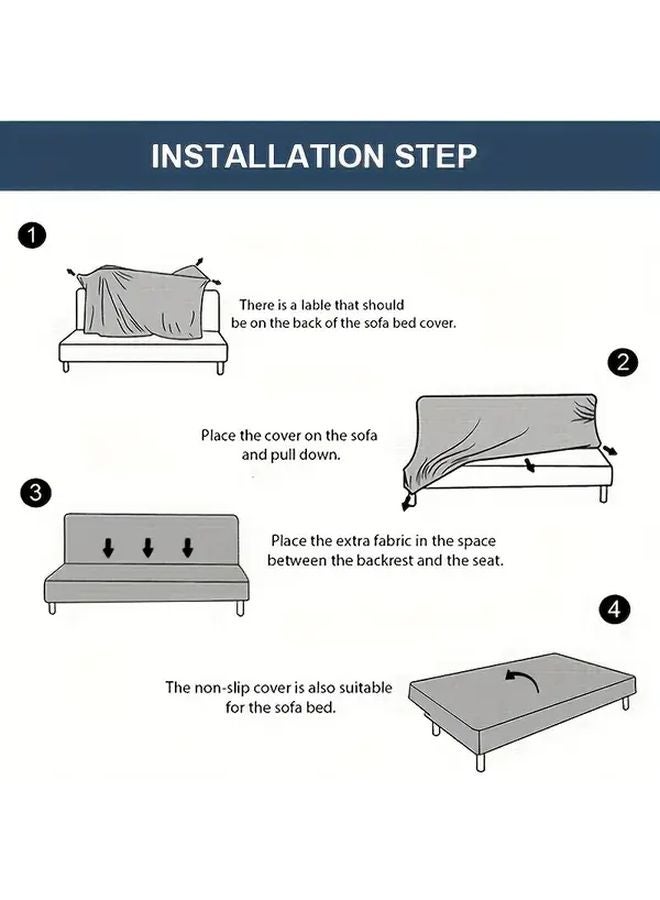 INSTALLATION STEP

1

There is a lable that should be on the back of the sofa bed cover.

2

Place the cover on the sofa and pull down.

3

Place the extra fabric in the space between the backrest and the seat.

4

The non-slip cover is also suitable for the sofa bed.